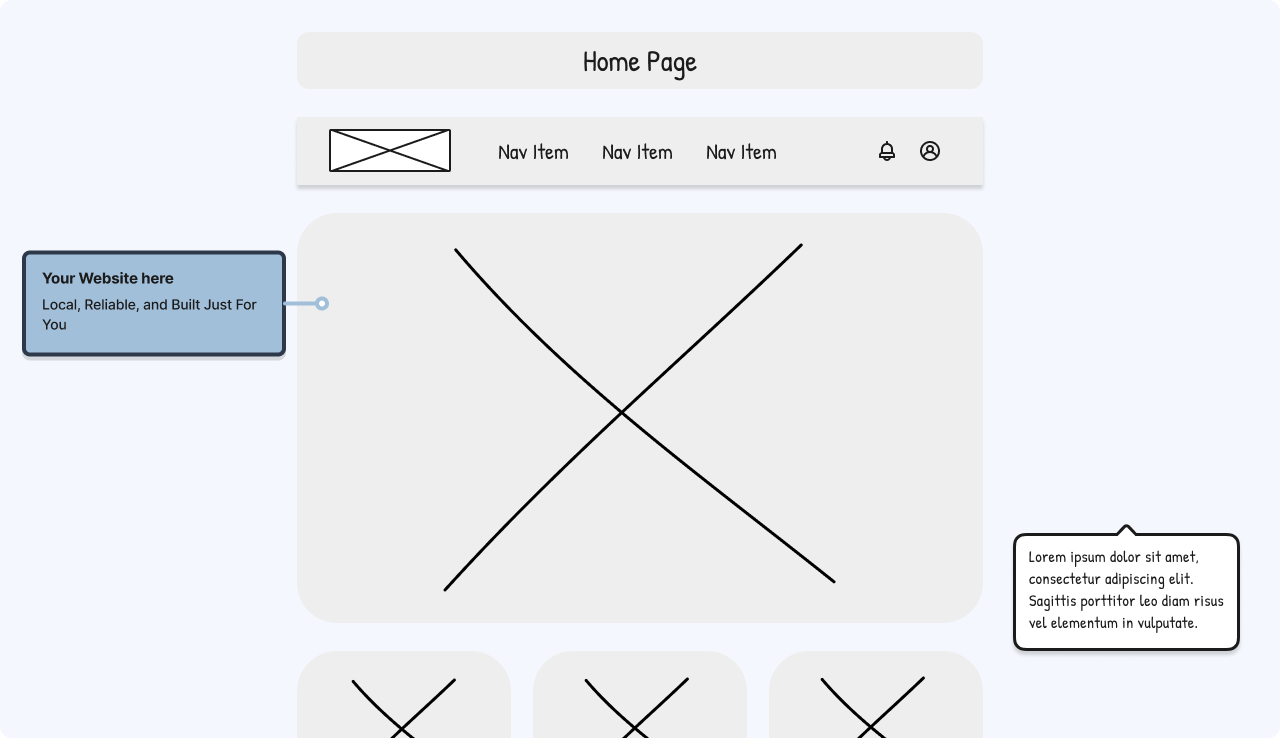 Home Page

Nav Item Nav Item Nav Item

Your Website here

Local, Reliable, and Built Just For You

Lorem ipsum dolor sit amet, consectetur adipiscing elit. Sagittis porttitor leo diam risus vel elementum in vulputate.